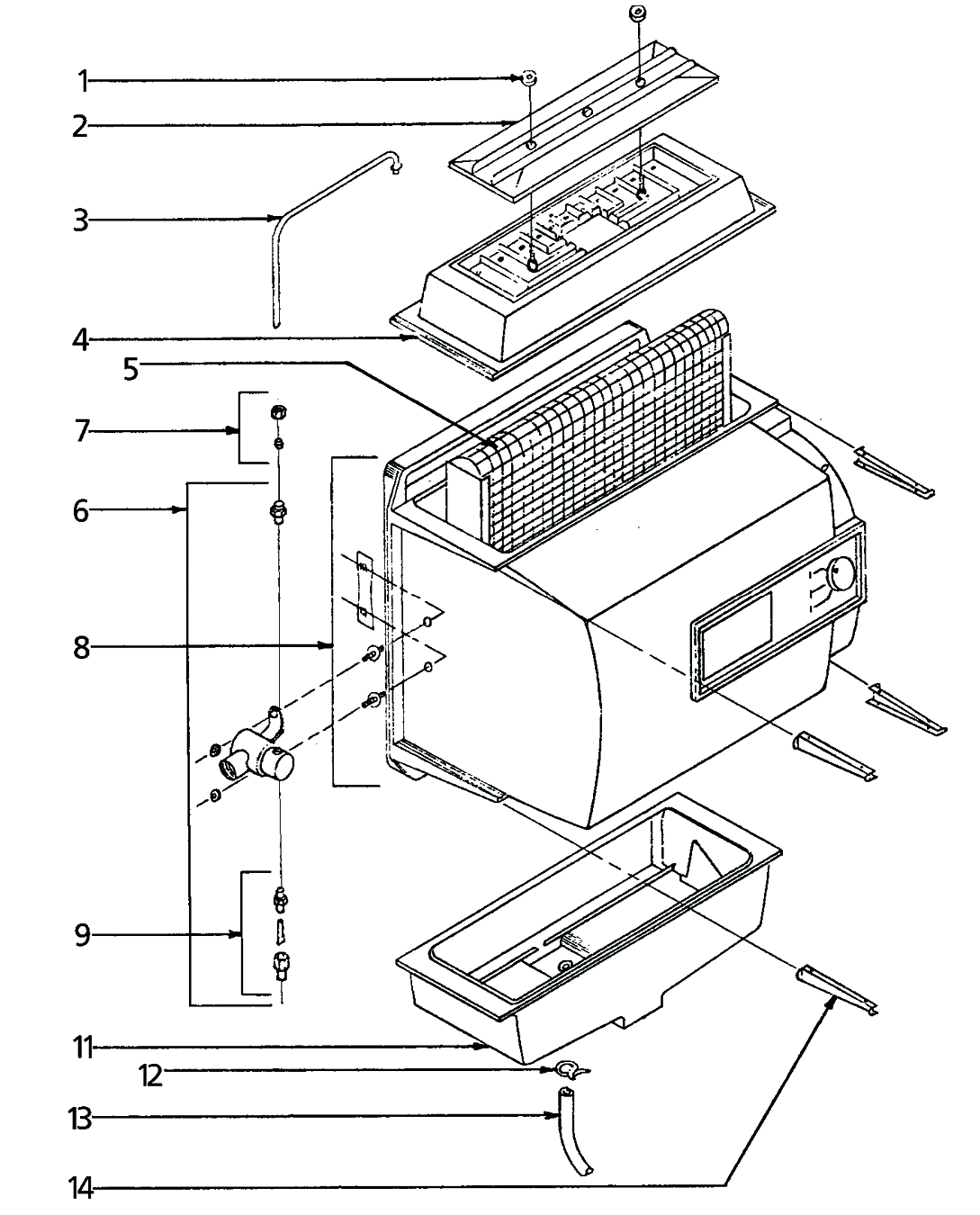 1
2
3
4
5
7
6
8
9
11
12
13
14