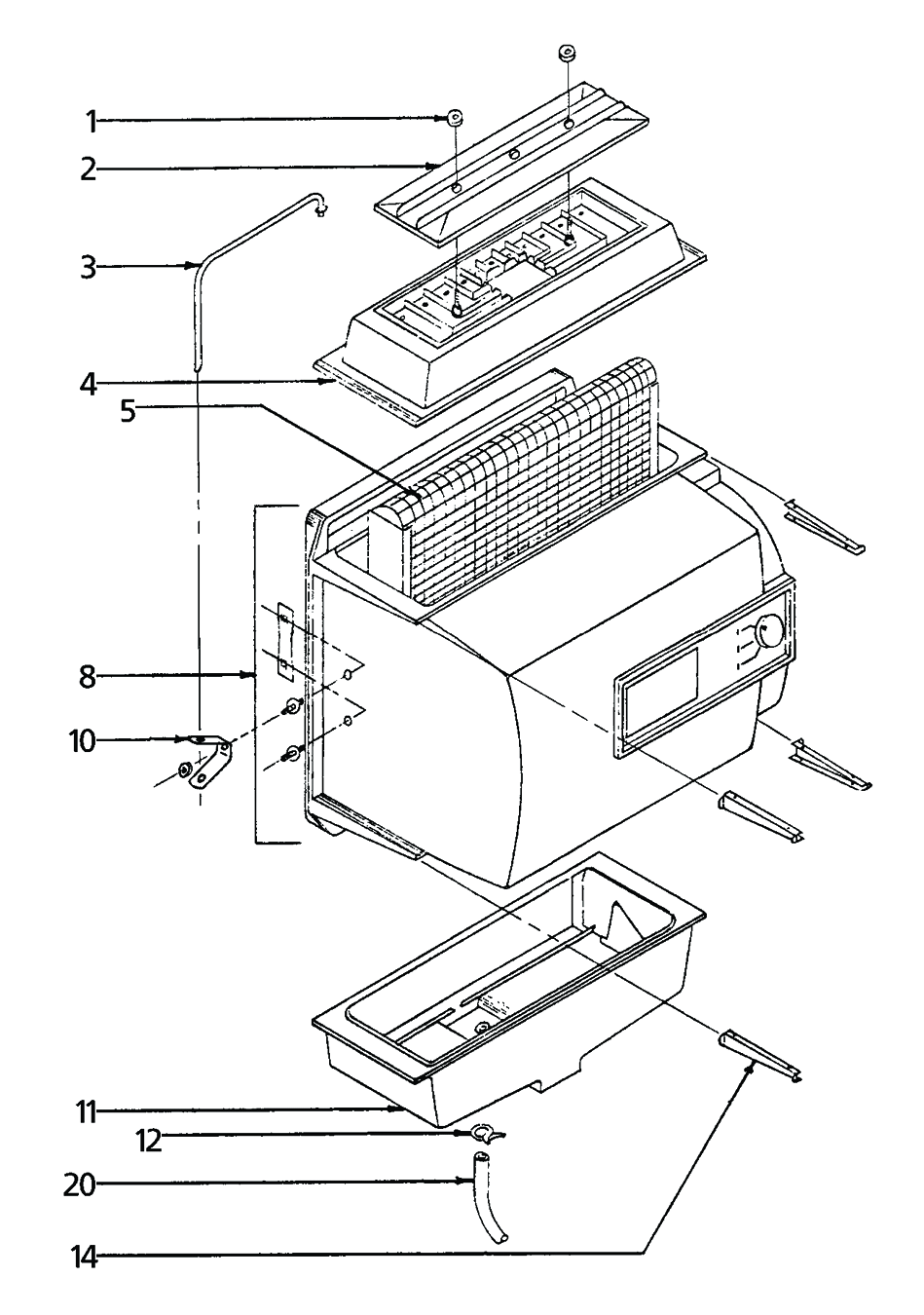 1
2
3
4
5
8
10
11
12
20
14