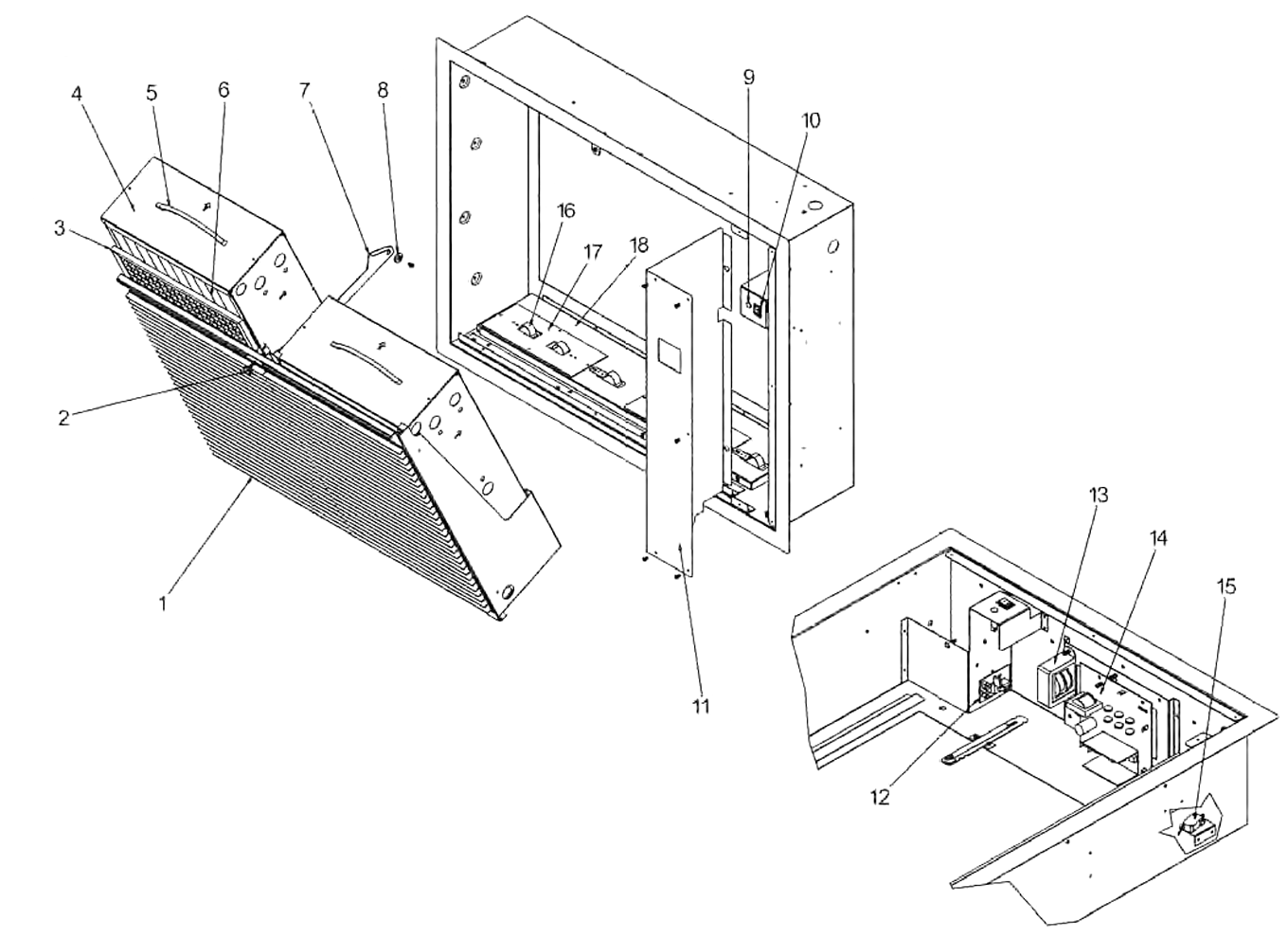 4
5
6
7
8
9
10
3
16
17
18
2
1
11
13
14
15
12