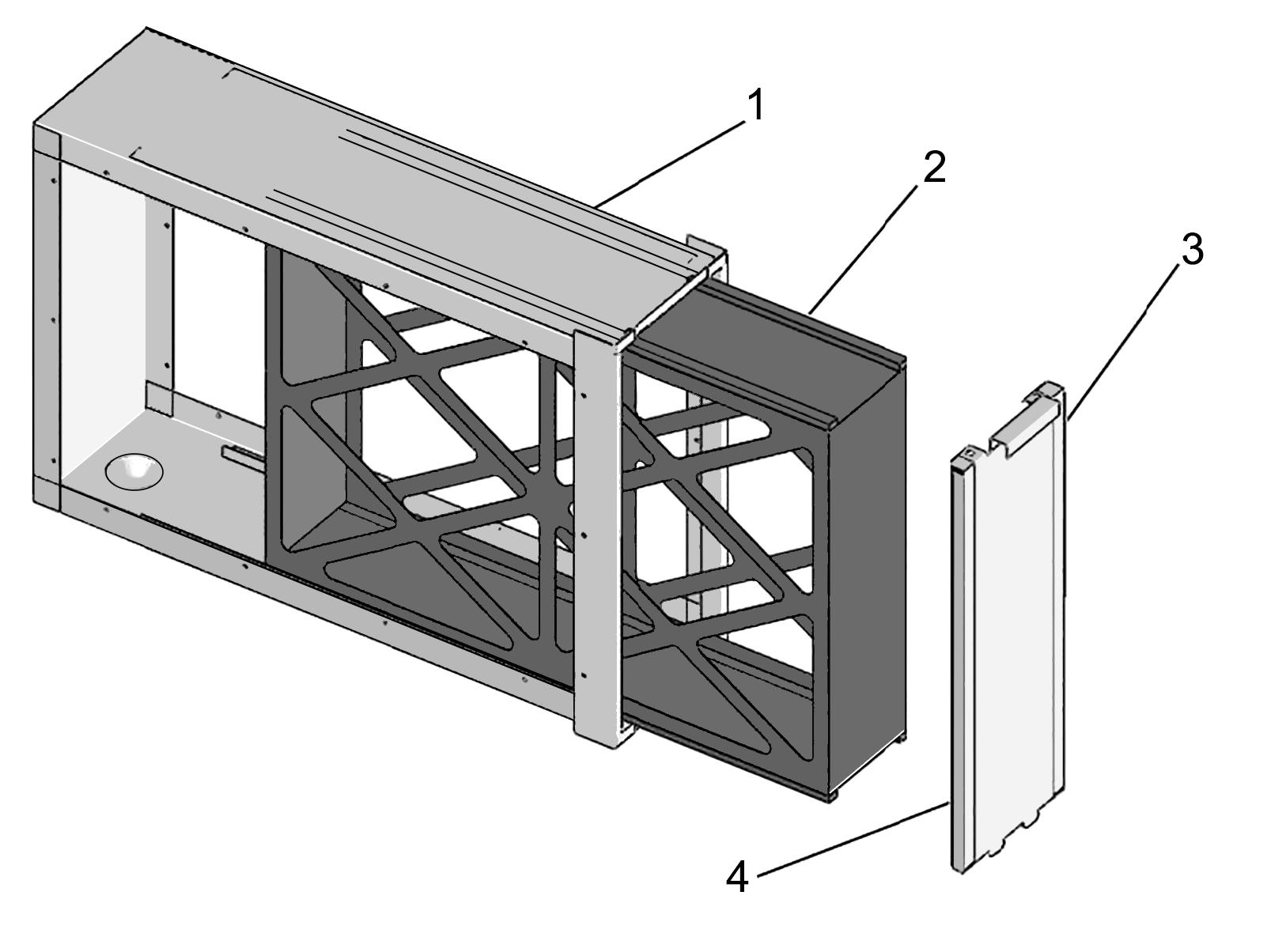 1
2
3
4