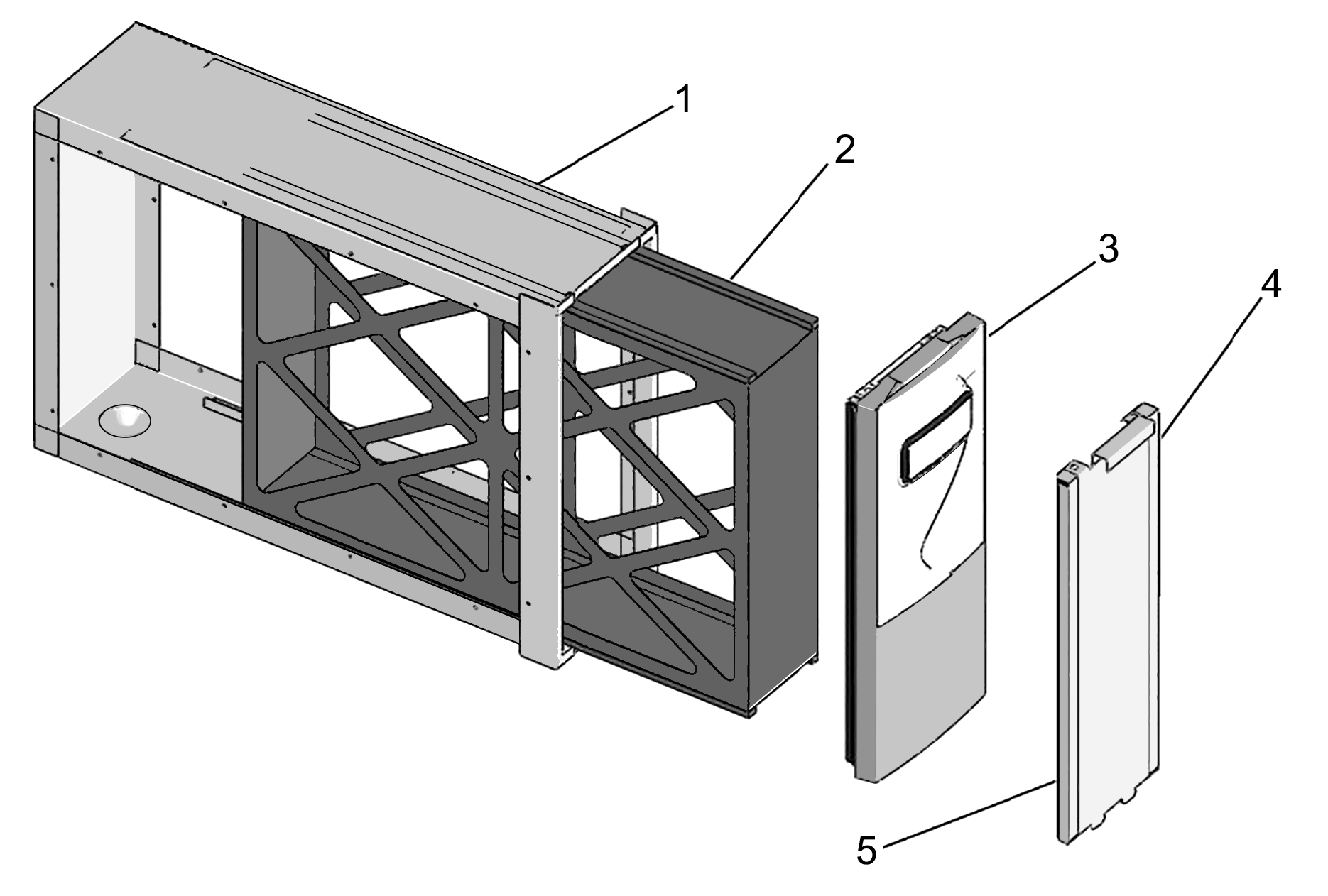 1
2
3
4
5